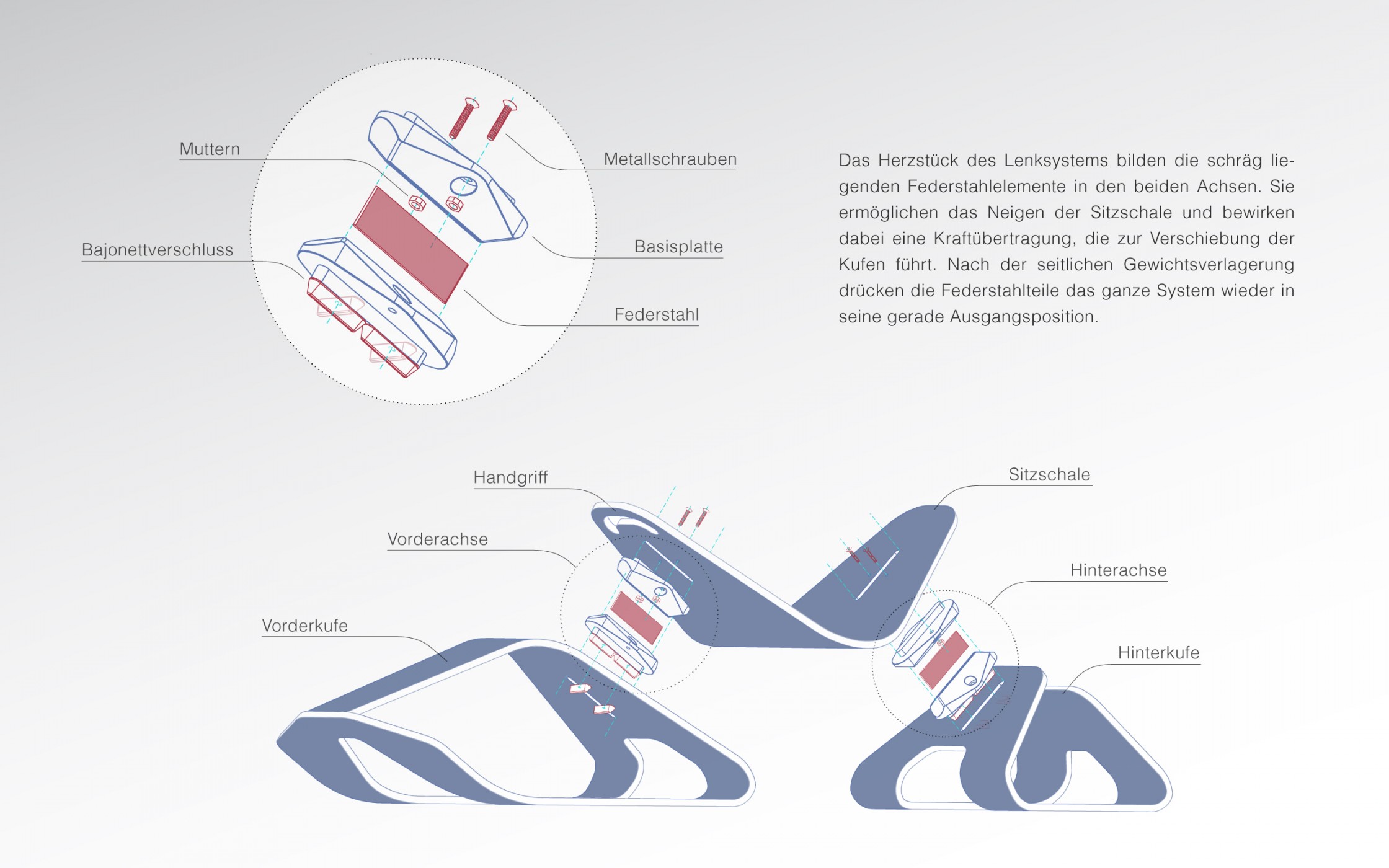 Muttern

Metallschrauben

Basisplatte

Bajonettverschluss

Federstahl

Das Herzstück des Lenksystems bilden die schräg liegenden Federstahlelemente in den beiden Achsen. Sie ermöglichen das Neigen der Sitzschale und bewirken dabei eine Kraftübertragung, die zur Verschiebung der Kufen führt. Nach der seitlichen Gewichtsverlagerung drücken die Federstahlteile das ganze System wieder in seine gerade Ausgangsposition.

Handgriff

Sitzschale

Vorderachse

Hinterachse

Vorderkufe

Hinterkufe